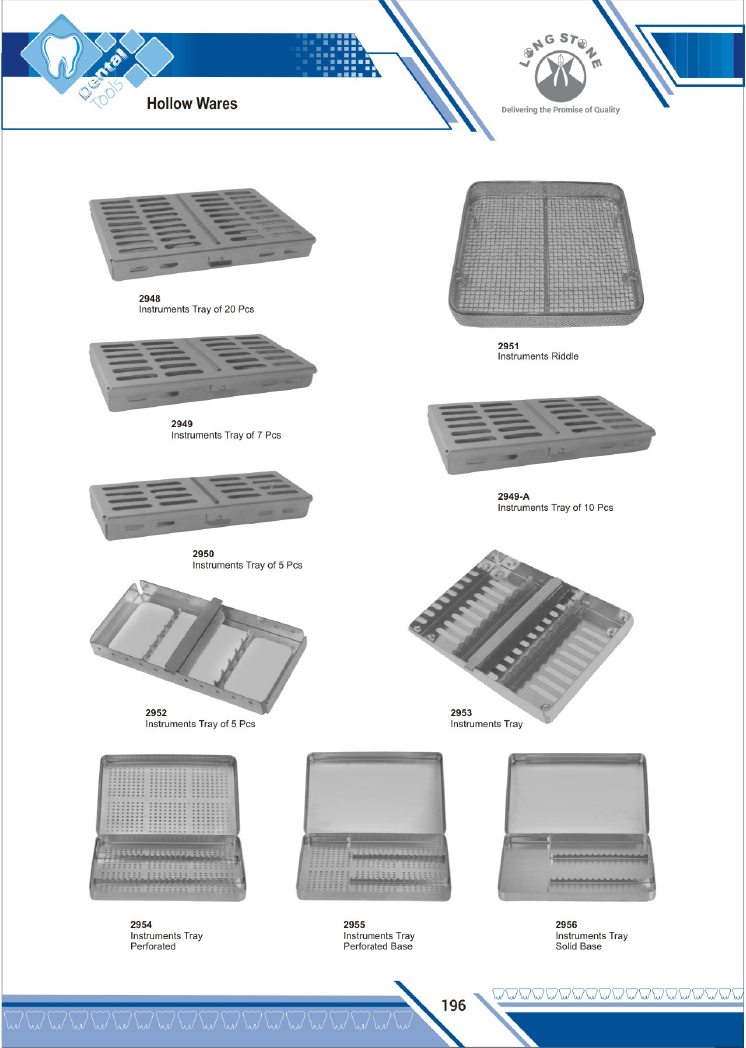 Dental Tools

Hollow Wares

LONG STONE
Delivering the Promise of Quality

2948
Instruments Tray of 20 Pcs

2951
Instruments Riddle

2949
Instruments Tray of 7 Pcs

2949-A
Instruments Tray of 10 Pcs

2950
Instruments Tray of 5 Pcs

2952
Instruments Tray of 5 Pcs

2953
Instruments Tray

2954
Instruments Tray
Perforated

2955
Instruments Tray
Perforated Base

2956
Instruments Tray
Solid Base

196